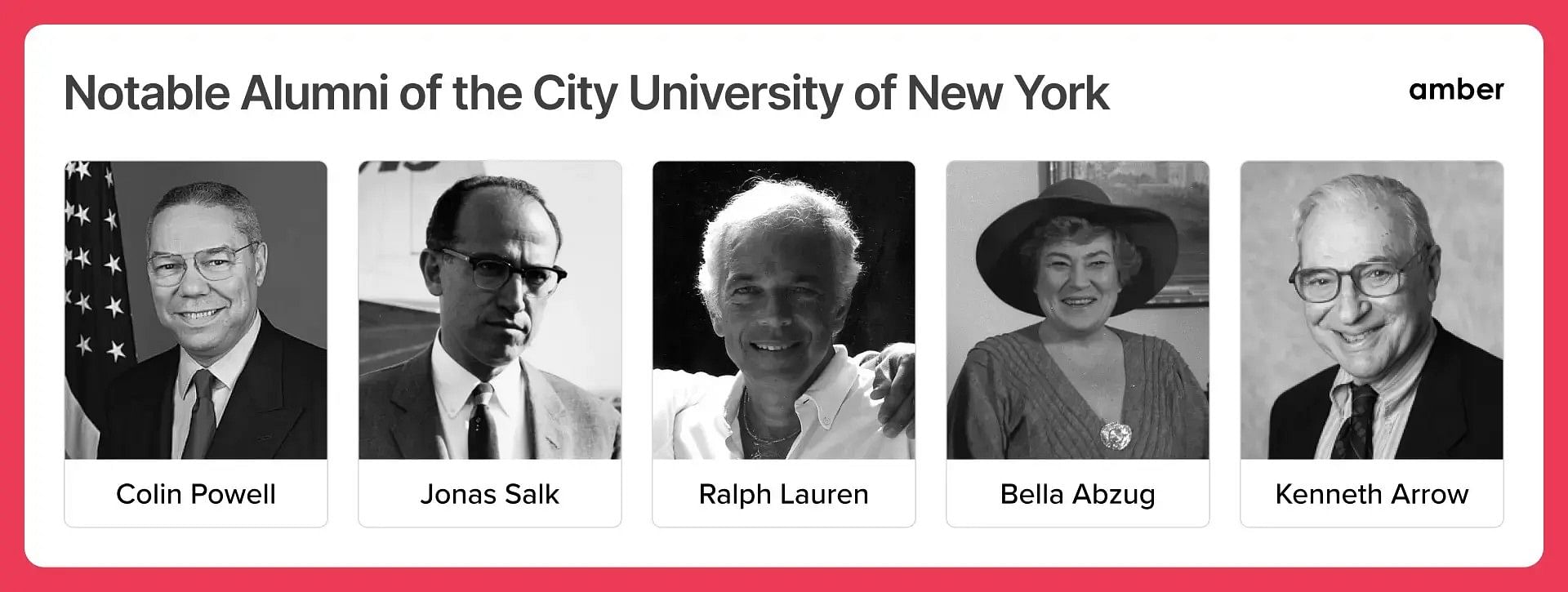 Notable Alumni of the City University of New York

amber

Colin Powell

Jonas Salk

Ralph Lauren

Bella Abzug

Kenneth Arrow